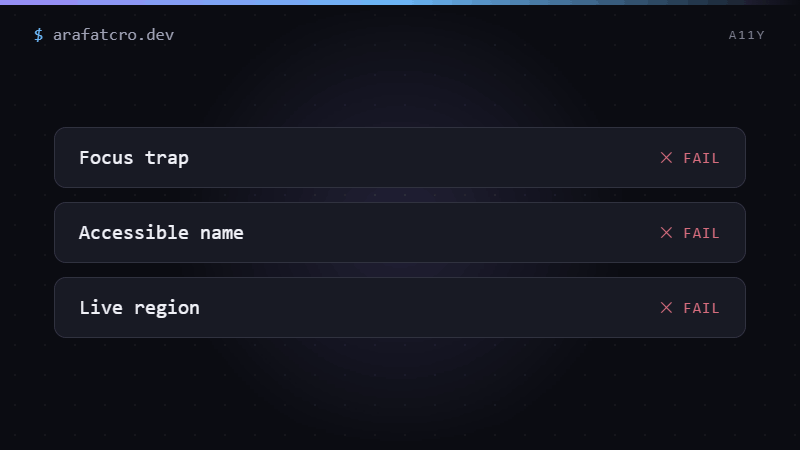 $ arafatcro.dev

A11Y

Focus trap ✕ FAIL

Accessible name ✕ FAIL

Live region ✕ FAIL